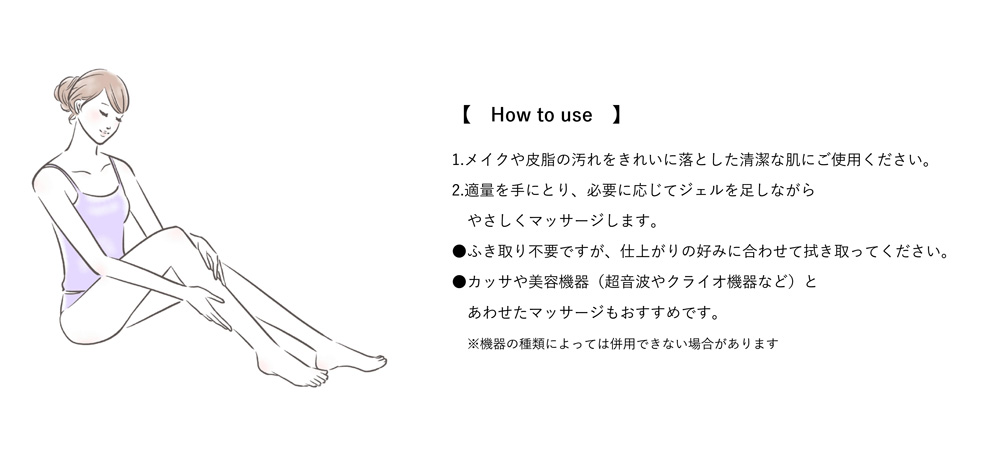 【　How to use　】

1.メイクや皮脂の汚れをきれいに落とした清潔な肌にご使用ください。

2.適量を手にとり、必要に応じてジェルを足しながら
やさしくマッサージします。

●ふき取り不要ですが、仕上がりの好みに合わせて拭き取ってください。

●カッサや美容機器（超音波やクライオ機器など）と
あわせたマッサージもおすすめです。

※機器の種類によっては併用できない場合があります