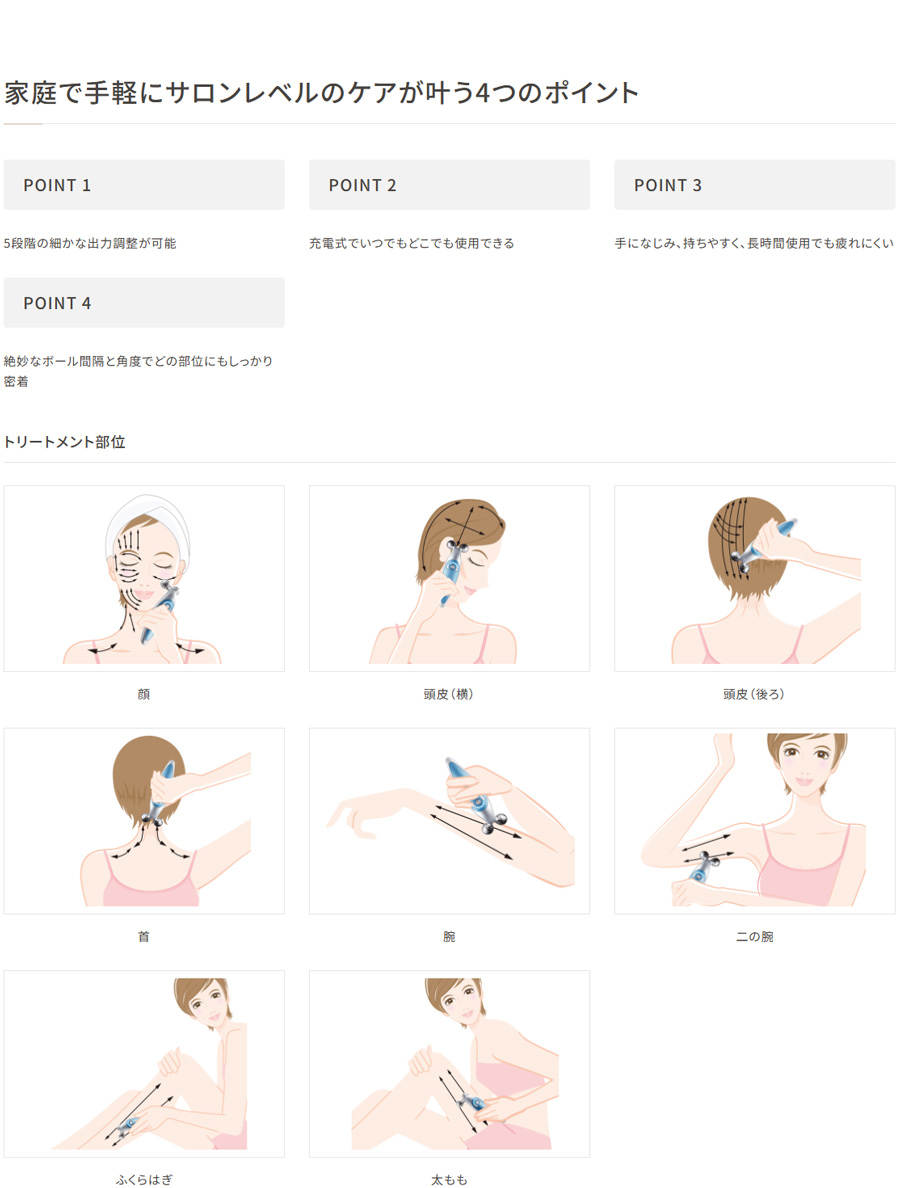 家庭で手軽にサロンレベルのケアが叶う4つのポイント

POINT 1

5段階の細かな出力調整が可能

POINT 2

充電式でいつでもどこでも使用できる

POINT 3

手になじみ、持ちやすく、長時間使用でも疲れにくい

POINT 4

絶妙なボール間隔と角度でどの部位にもしっかり密着

トリートメント部位

顔

頭皮（横）

頭皮（後ろ）

首

腕

二の腕

ふくらはぎ

太もも