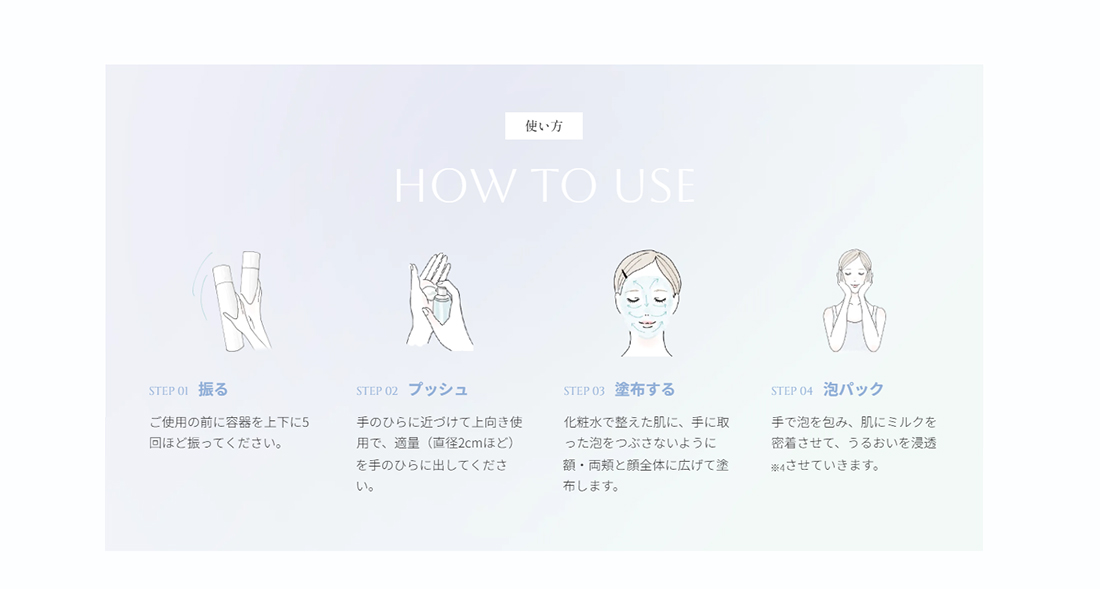 使い方

HOW TO USE

STEP 01 振る

ご使用の前に容器を上下に5回ほど振ってください。

STEP 02 プッシュ

手のひらに近づけて上向き使用で、適量（直径2cmほど）を手のひらに出してください。

STEP 03 塗布する

化粧水で整えた肌に、手に取った泡をつぶさないように額・両頬と顔全体に広げて塗布します。

STEP 04 泡パック

手で泡を包み、肌にミルクを密着させて、うるおいを浸透※4させていきます。