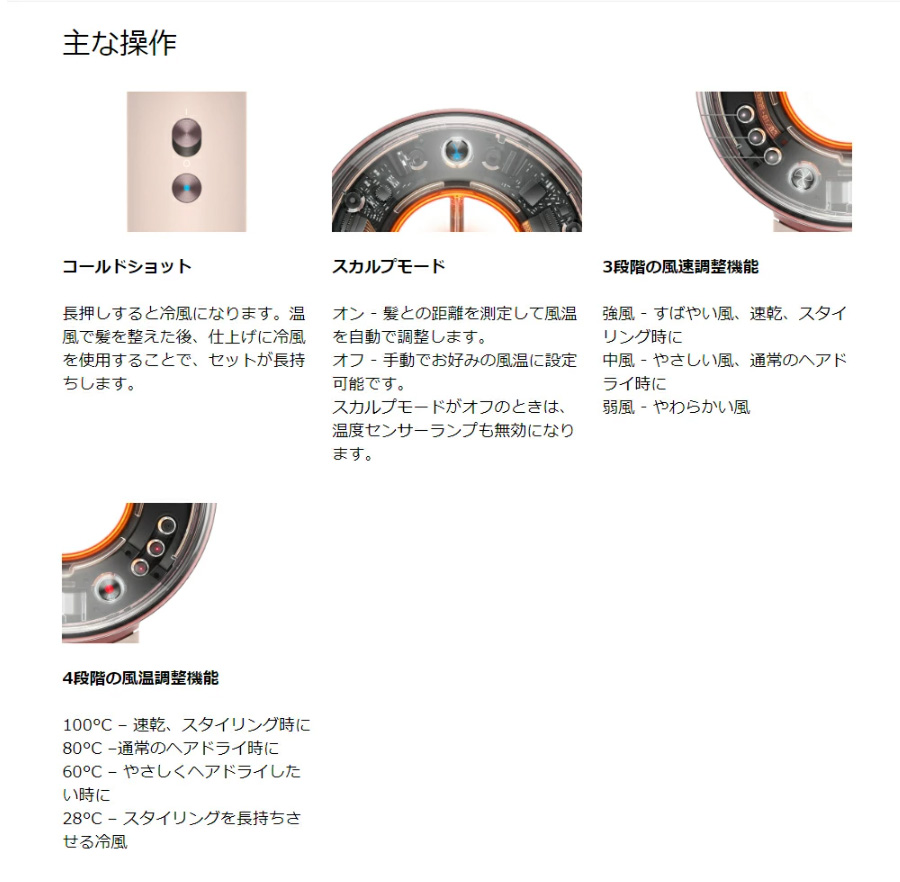 主な操作

コールドショット

長押しすると冷風になります。温風で髪を整えた後、仕上げに冷風を使用することで、セットが長持ちします。

スカルプモード

オン - 髪との距離を測定して風温を自動で調整します。
オフ - 手動でお好みの風温に設定可能です。
スカルプモードがオフのときは、温度センサーランプも無効になります。

3段階の風速調整機能

強風 - すばやい風、速乾、スタイリング時に
中風 - やさしい風、通常のヘアドライ時に
弱風 - やわらかい風

4段階の風温調整機能

100°C – 速乾、スタイリング時に
80°C –通常のヘアドライ時に
60°C – やさしくヘアドライしたい時に
28°C – スタイリングを長持ちさせる冷風