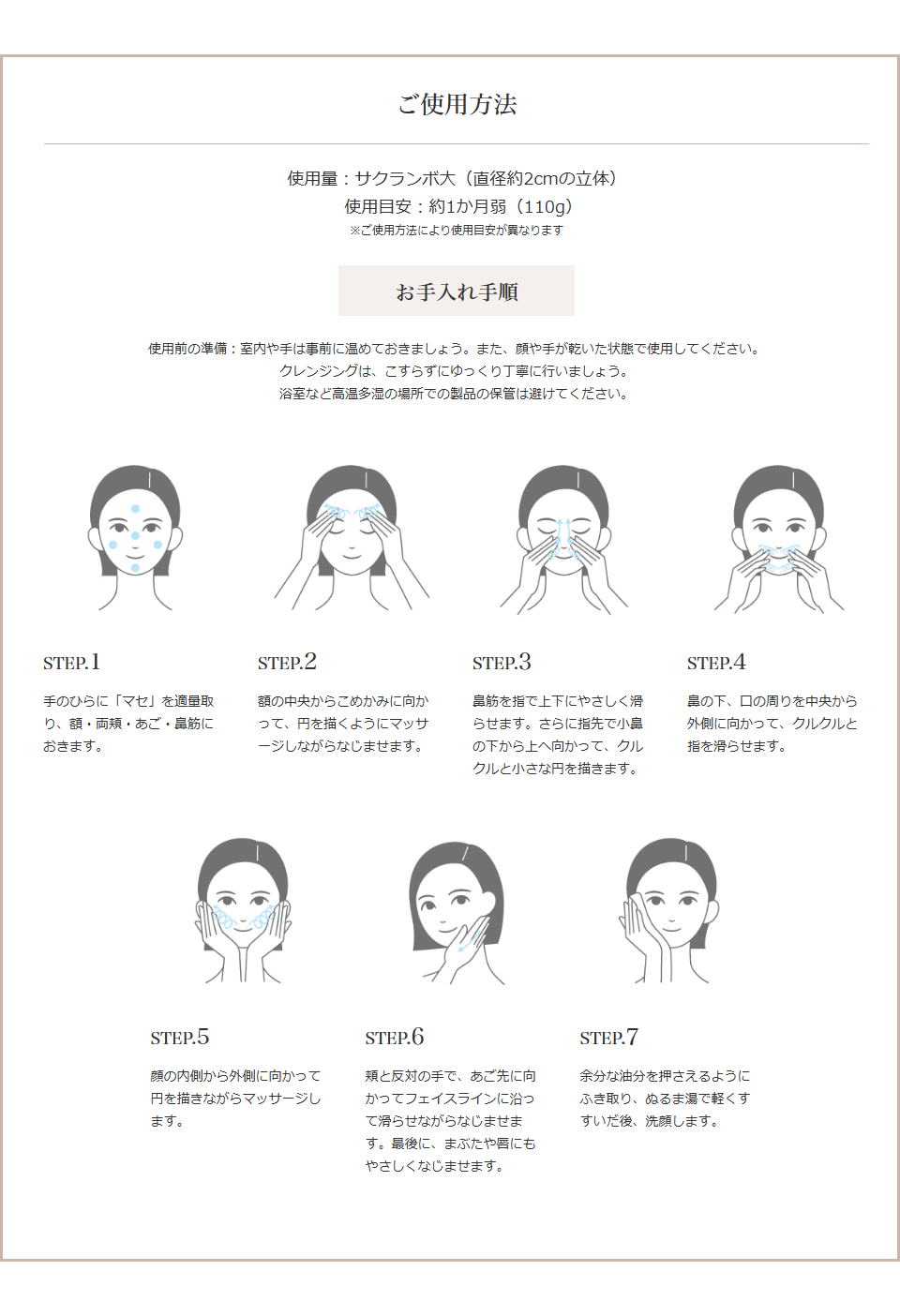 ご使用方法

使用量：サクランボ大（直径約2cmの立体）
使用目安：約1か月弱（110g）
※ご使用方法により使用目安が異なります

お手入れ手順

使用前の準備：室内や手は事前に温めておきましょう。また、顔や手が乾いた状態で使用してください。
クレンジングは、こすらずにゆっくり丁寧に行いましょう。
浴室など高温多湿の場所での製品の保管は避けてください。

STEP.1
手のひらに「マセ」を適量取り、額・両頬・あご・鼻筋におきます。

STEP.2
額の中央からこめかみに向かって、円を描くようにマッサージしながらなじませます。

STEP.3
鼻筋を指で上下にやさしく滑らせます。さらに指先で小鼻の下から上へ向かって、クルクルと小さな円を描きます。

STEP.4
鼻の下、口の周りを中央から外側に向かって、クルクルと指を滑らせます。

STEP.5
顔の内側から外側に向かって円を描きながらマッサージします。

STEP.6
頬と反対の手で、あご先に向かってフェイスラインに沿って滑らせながらなじませます。最後に、まぶたや唇にもやさしくなじませます。

STEP.7
余分な油分を押さえるようにふき取り、ぬるま湯で軽くすすいだ後、洗顔します。