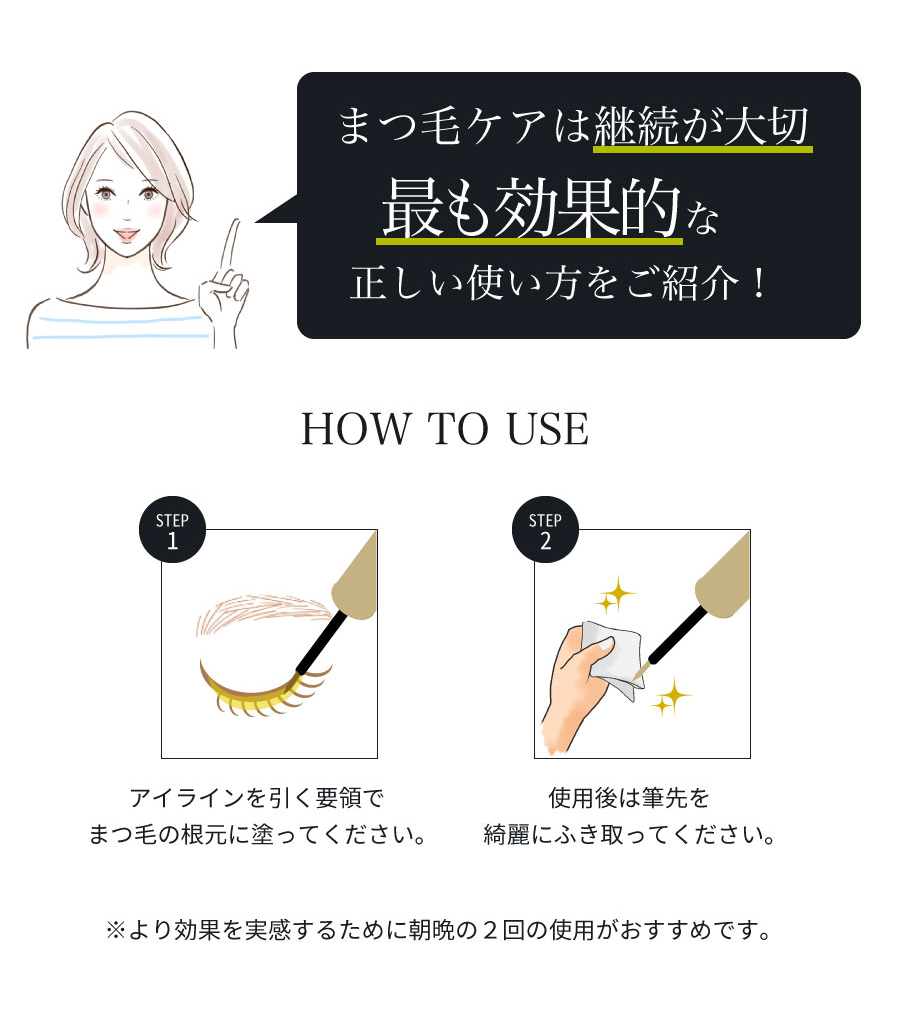 まつ毛ケアは継続が大切
最も効果的な
正しい使い方をご紹介！

HOW TO USE

STEP 1

アイラインを引く要領で
まつ毛の根元に塗ってください。

STEP 2

使用後は筆先を
綺麗にふき取ってください。

※より効果を実感するために朝晩の２回の使用がおすすめです。