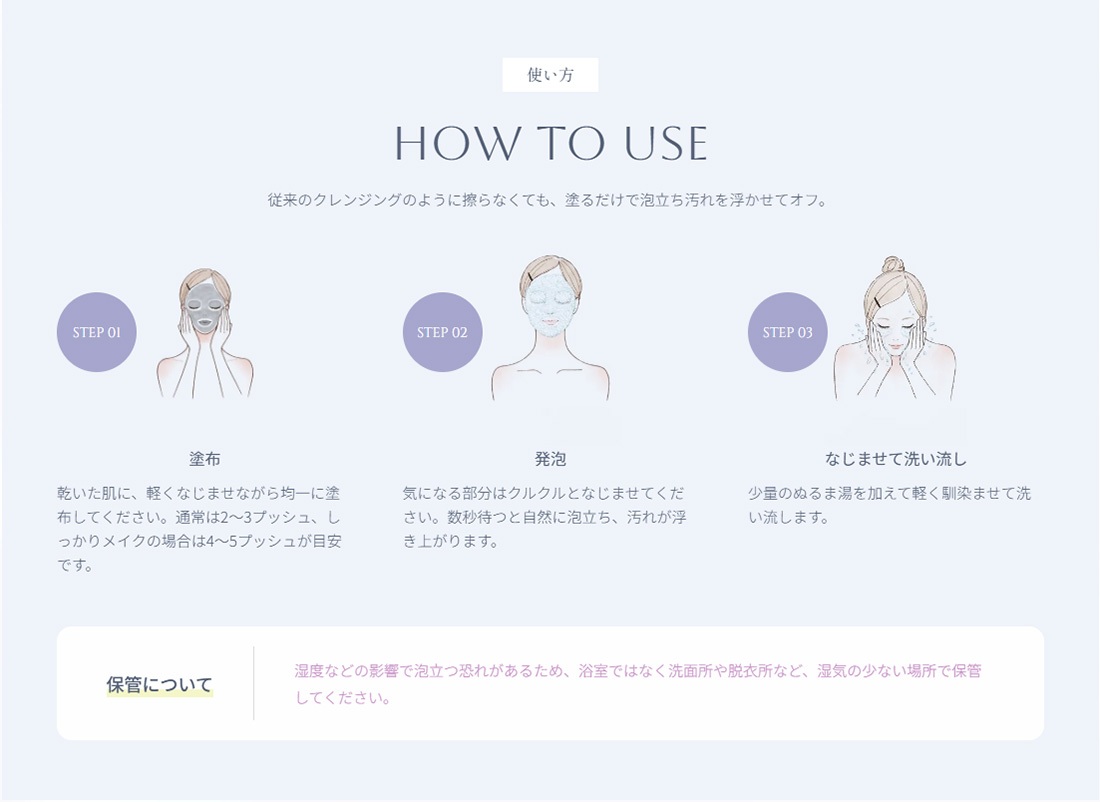 使い方

HOW TO USE

従来のクレンジングのように擦らなくても、塗るだけで泡立ち汚れを浮かせてオフ。

STEP 01

塗布

乾いた肌に、軽くなじませながら均一に塗布してください。通常は2〜3プッシュ、しっかりメイクの場合は4〜5プッシュが目安です。

STEP 02

発泡

気になる部分はクルクルとなじませてください。数秒待つと自然に泡立ち、汚れが浮き上がります。

STEP 03

なじませて洗い流し

少量のぬるま湯を加えて軽く馴染ませて洗い流します。

保管について

湿度などの影響で泡立つ恐れがあるため、浴室ではなく洗面所や脱衣所など、湿気の少ない場所で保管してください。