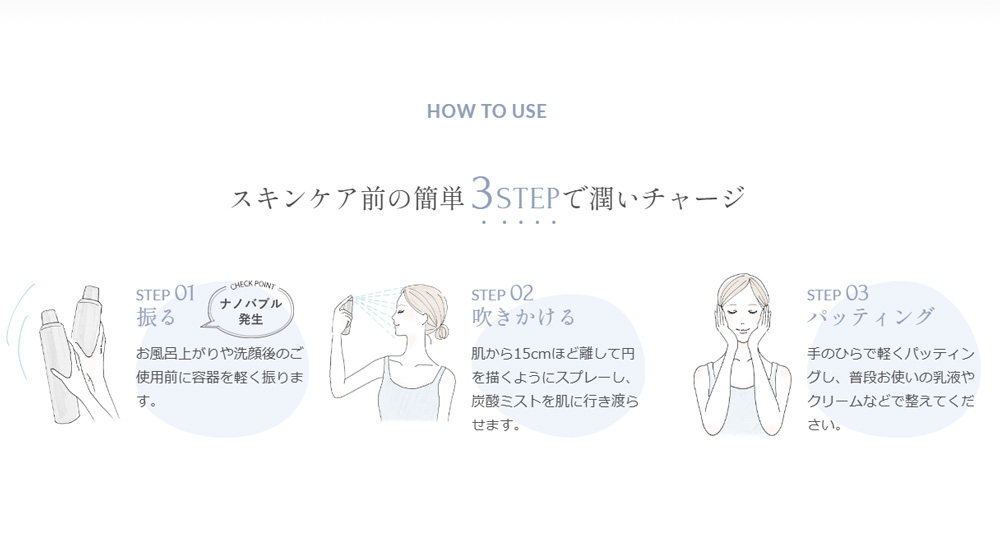 HOW TO USE

スキンケア前の簡単3STEPで潤いチャージ

STEP 01
振る

CHECK POINT
ナノバブル発生

お風呂上がりや洗顔後のご使用前に容器を軽く振ります。

STEP 02
吹きかける

肌から15cmほど離して円を描くようにスプレーし、炭酸ミストを肌に行き渡らせます。

STEP 03
パッティング

手のひらで軽くパッティングし、普段お使いの乳液やクリームなどで整えてください。