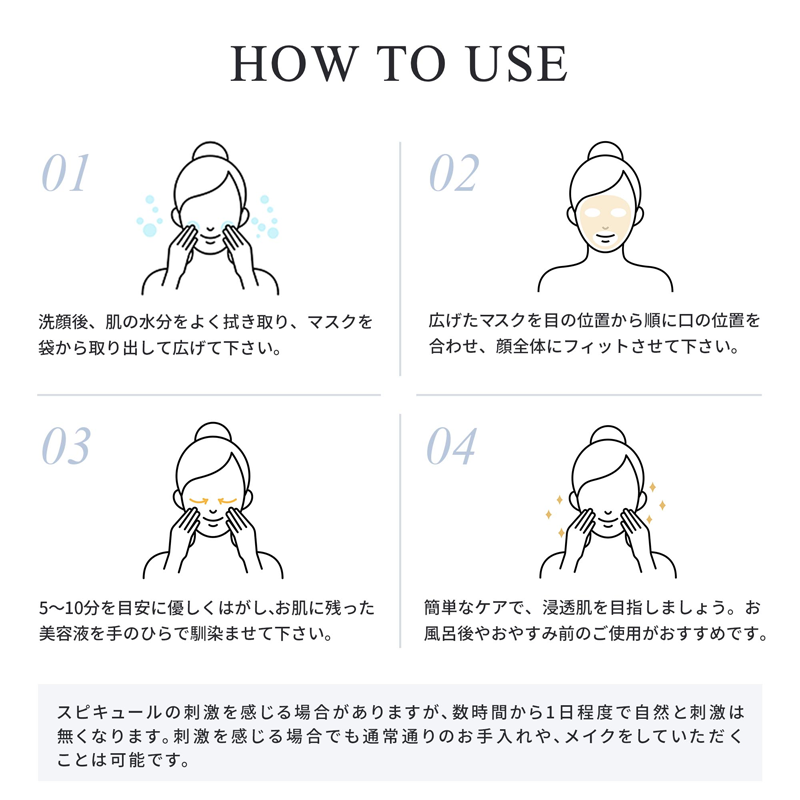 HOW TO USE

01

洗顔後、肌の水分をよく拭き取り、マスクを袋から取り出して広げて下さい。

02

広げたマスクを目の位置から順に口の位置を合わせ、顔全体にフィットさせて下さい。

03

5〜10分を目安に優しくはがし､お肌に残った美容液を手のひらで馴染ませて下さい。

04

簡単なケアで、浸透肌を目指しましょう。お風呂後やおやすみ前のご使用がおすすめです。

スピキュールの刺激を感じる場合がありますが､数時間から1日程度で自然と刺激は無くなります｡刺激を感じる場合でも通常通りのお手入れや､メイクをしていただくことは可能です｡