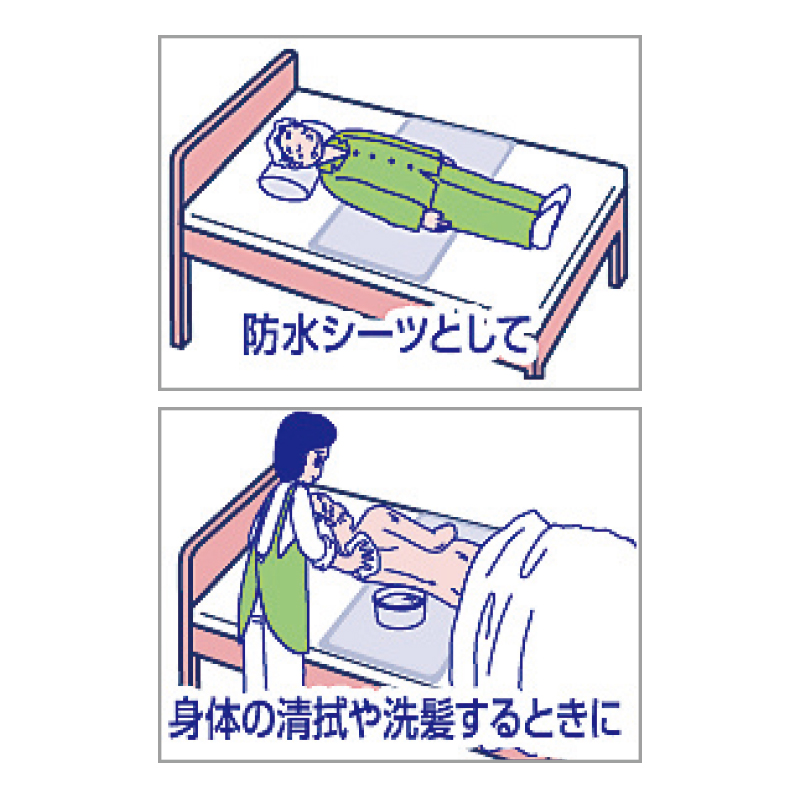 防水シーツとして

身体の清拭や洗髪するときに