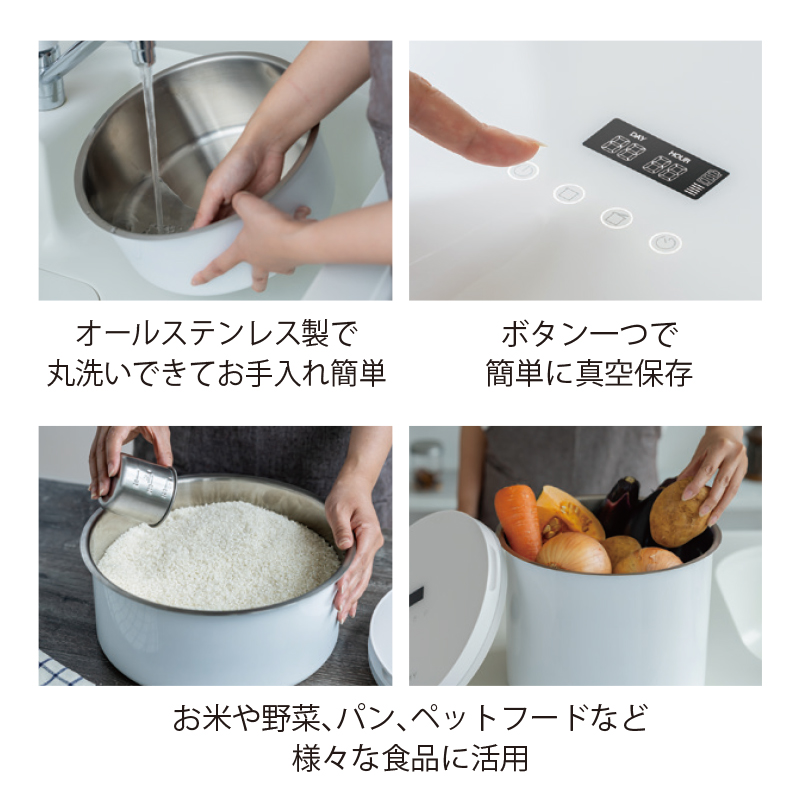 DAY HOUR

オールステンレス製で
丸洗いできてお手入れ簡単

ボタン一つで
簡単に真空保存

お米や野菜、パン、ペットフードなど
様々な食品に活用