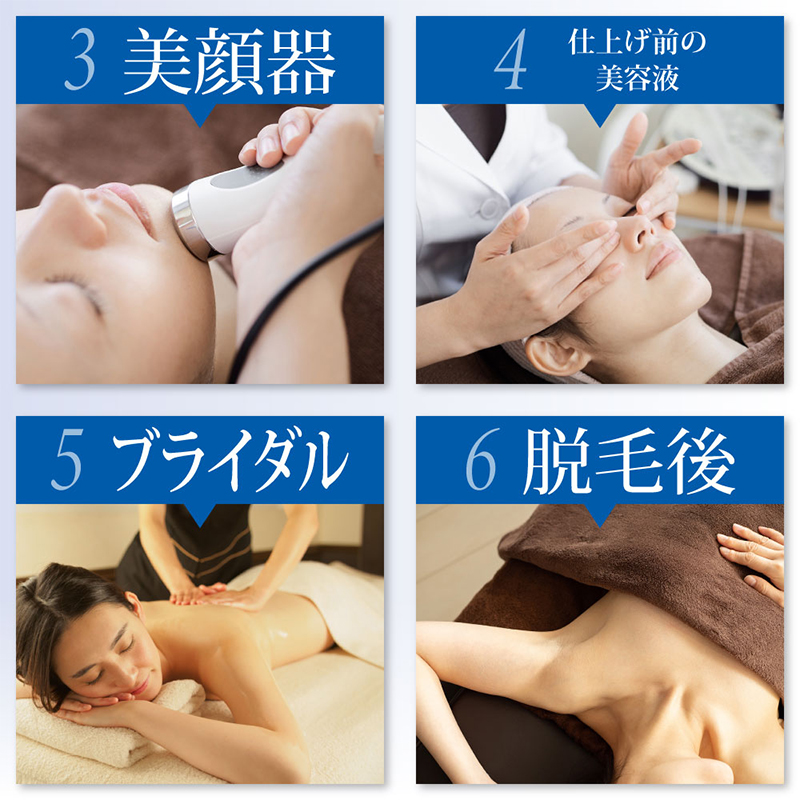 3 美顔器

4 仕上げ前の美容液

5 ブライダル

6 脱毛後