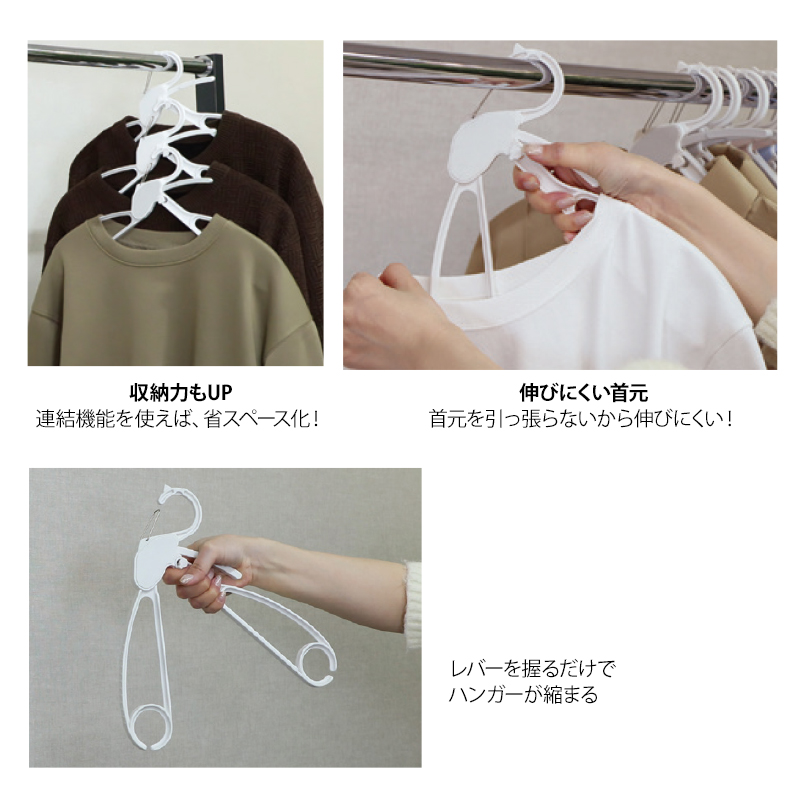 収納力もUP
連結機能を使えば、省スペース化！

伸びにくい首元
首元を引っ張らないから伸びにくい！

レバーを握るだけで
ハンガーが縮まる