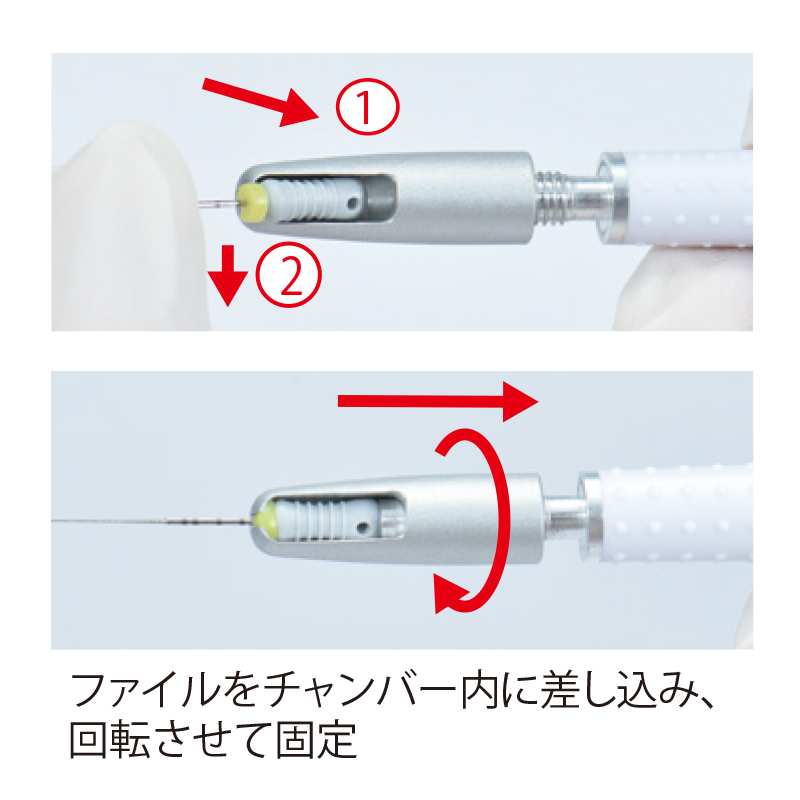 ①
②

ファイルをチャンバー内に差し込み、回転させて固定