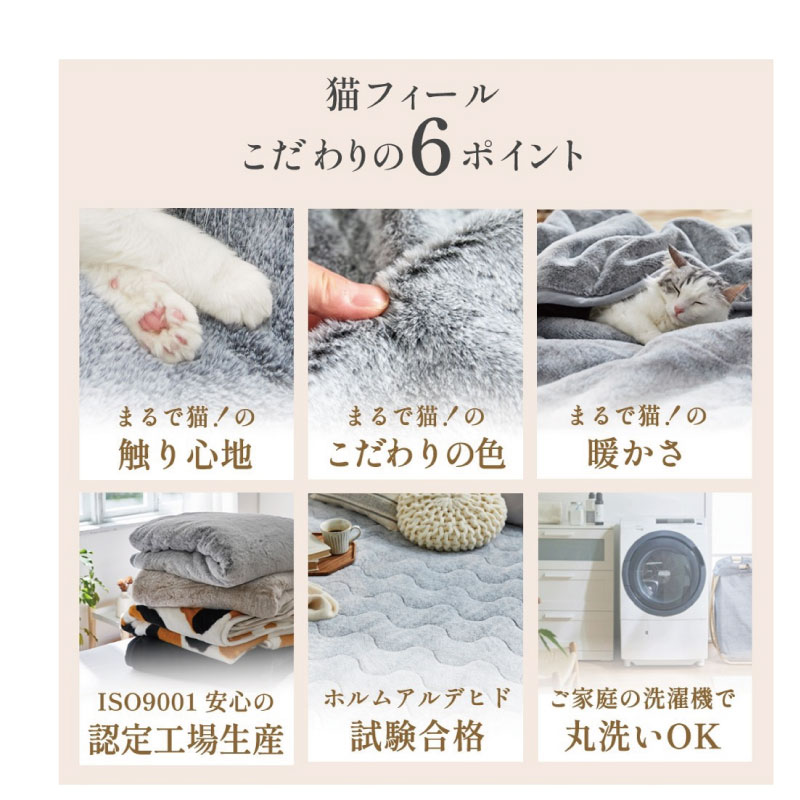 猫フィール
こだわりの6ポイント

まるで猫！の
触り心地

まるで猫！の
こだわりの色

まるで猫！の
暖かさ

ISO9001 安心の
認定工場生産

ホルムアルデヒド
試験合格

ご家庭の洗濯機で
丸洗いOK