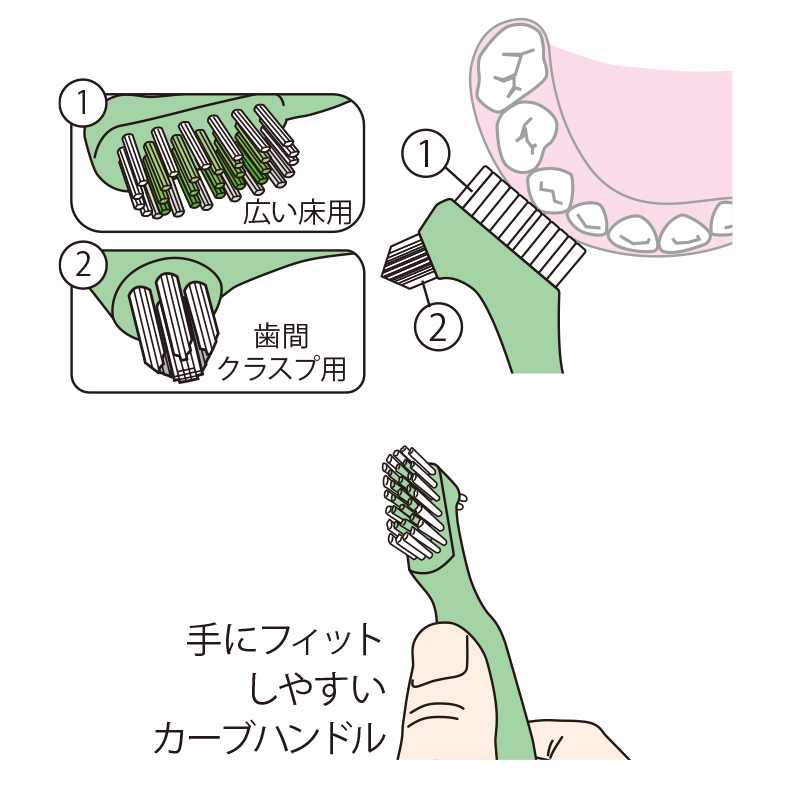 1

広い床用

2

歯間
クラスプ用

1

2

手にフィット
しやすい
カーブハンドル