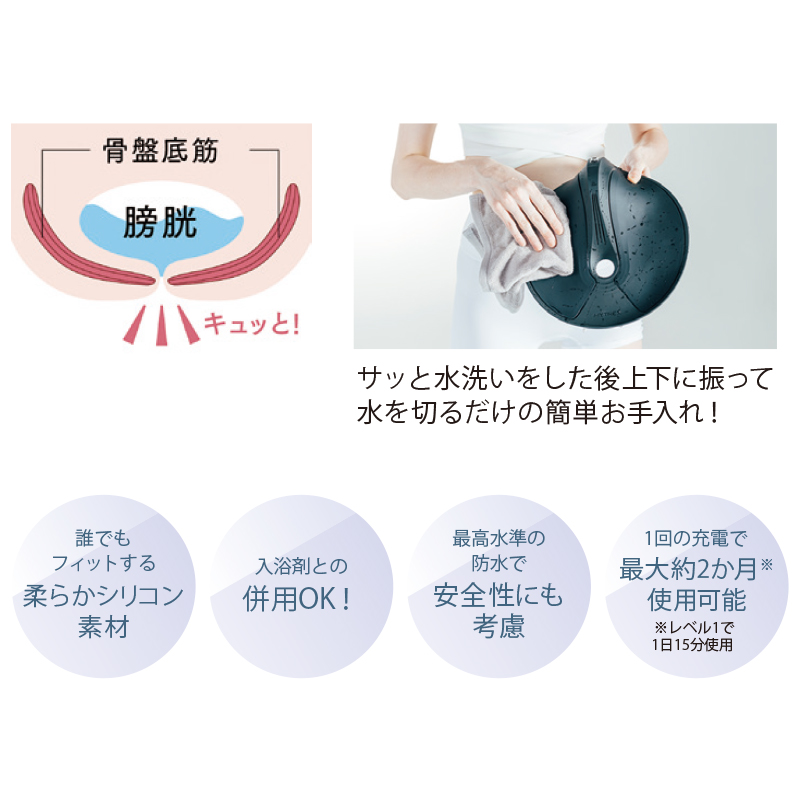 骨盤底筋

膀胱

キュッと!

サッと水洗いをした後上下に振って水を切るだけの簡単お手入れ！

誰でもフィットする柔らかシリコン素材

入浴剤との併用OK！

最高水準の防水で安全性にも考慮

1回の充電で最大約2か月※使用可能
※レベル1で1日15分使用