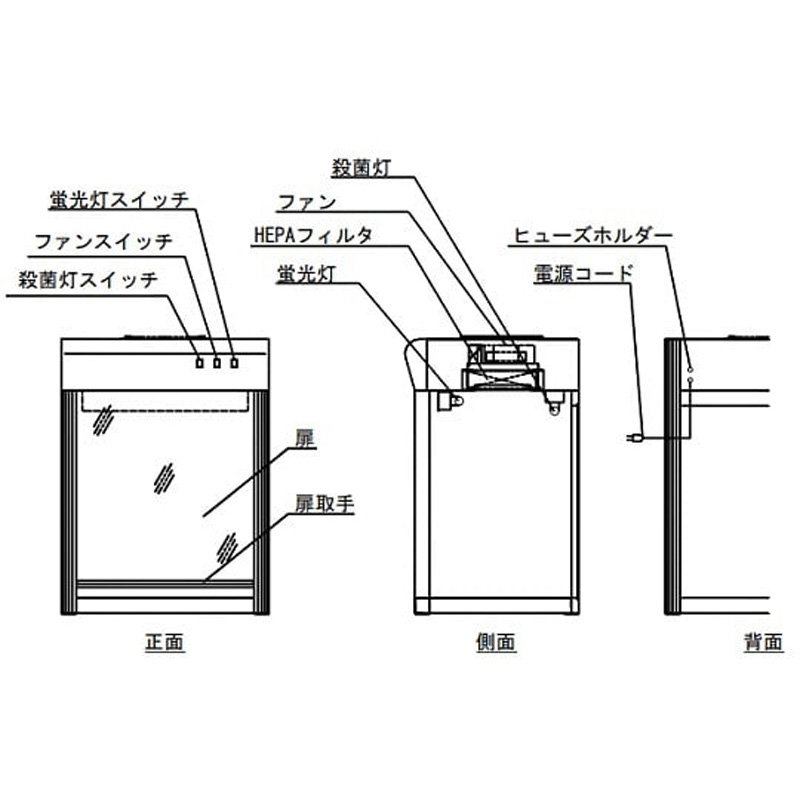 蛍光灯スイッチ
ファンスイッチ
殺菌灯スイッチ

扉
扉取手

正面

殺菌灯
ファン
HEPAフィルタ
蛍光灯

側面

ヒューズホルダー
電源コード

背面