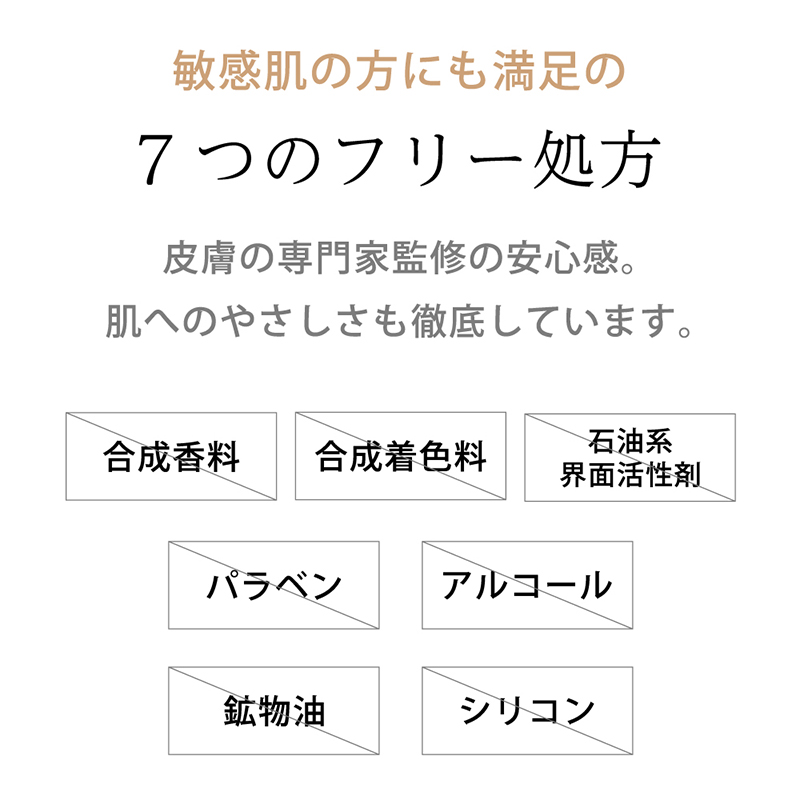 敏感肌の方にも満足の

７つのフリー処方

皮膚の専門家監修の安心感。
肌へのやさしさも徹底しています。

合成香料

合成着色料

石油系
界面活性剤

パラベン

アルコール

鉱物油

シリコン