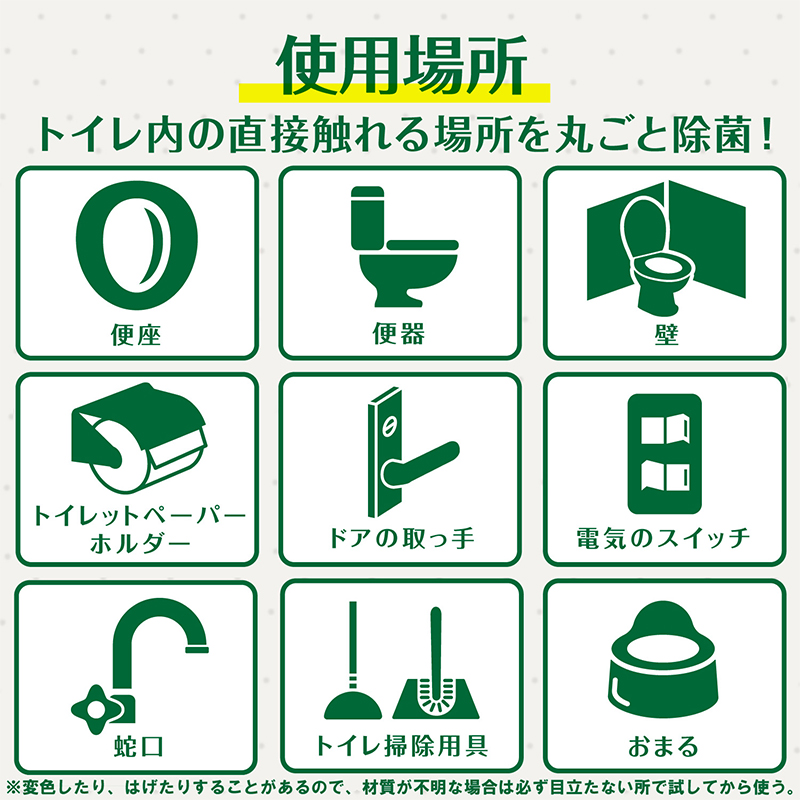 使用場所

トイレ内の直接触れる場所を丸ごと除菌！

便座

便器

壁

トイレットペーパーホルダー

ドアの取っ手

電気のスイッチ

蛇口

トイレ掃除用具

おまる

※変色したり、はげたりすることがあるので、材質が不明な場合は必ず目立たない所で試してから使う。