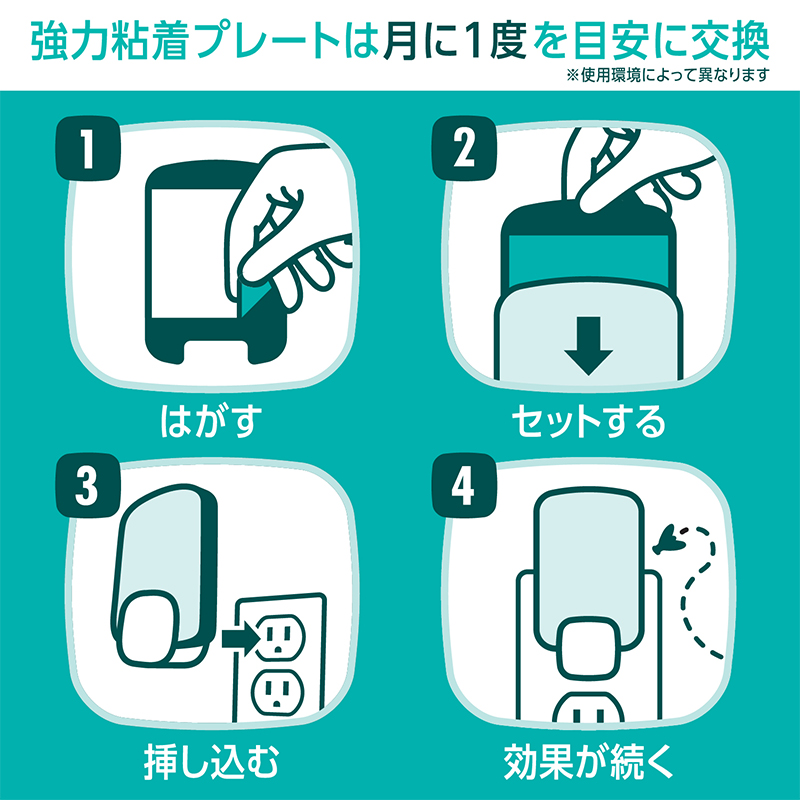 強力粘着プレートは月に1度を目安に交換
※使用環境によって異なります

1
はがす

2
セットする

3
挿し込む

4
効果が続く