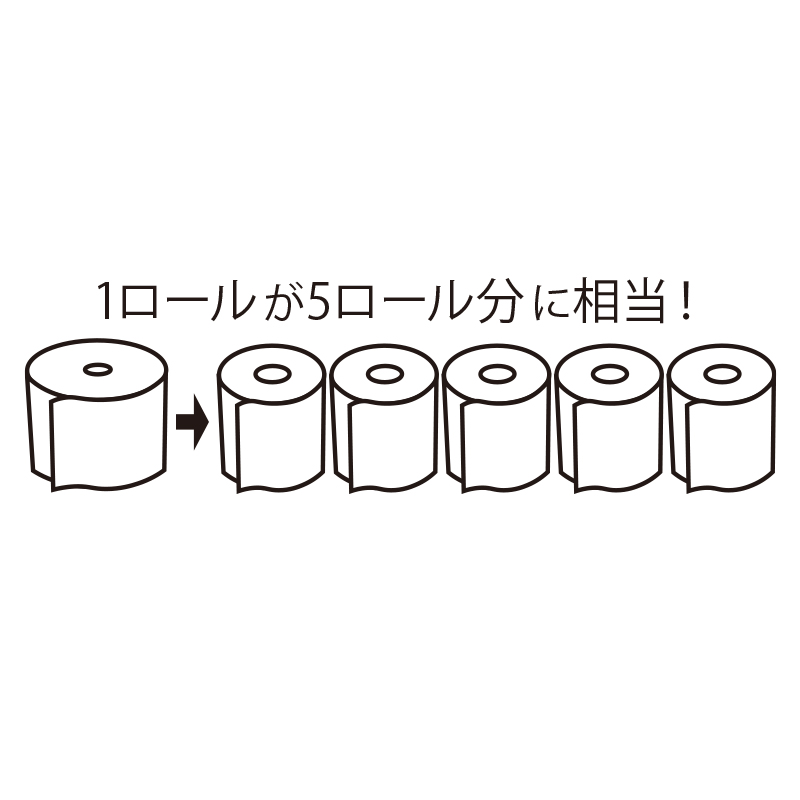 1ロールが5ロール分に相当！