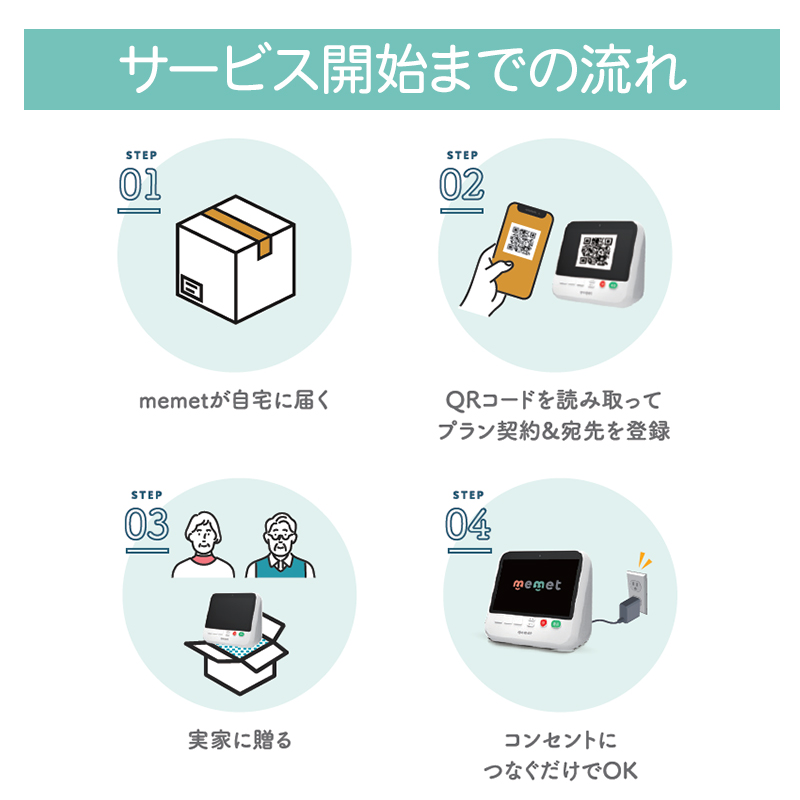 サービス開始までの流れ

STEP
01

memetが自宅に届く

STEP
02

QRコードを読み取って
プラン契約&宛先を登録

STEP
03

実家に贈る

STEP
04

memet

コンセントに
つなぐだけでOK