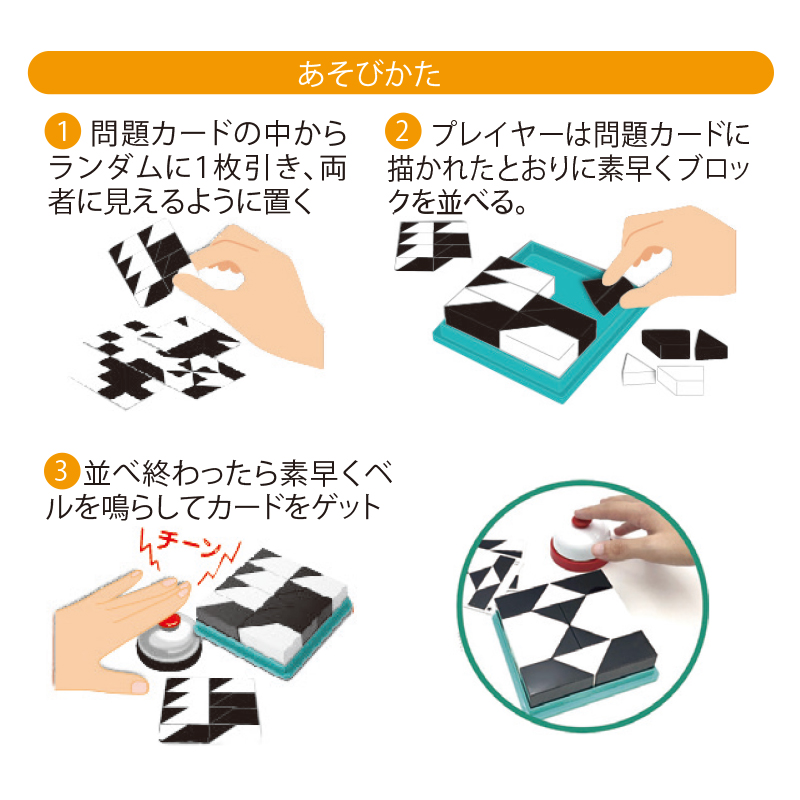 あそびかた

1 問題カードの中からランダムに1枚引き、両者に見えるように置く

2 プレイヤーは問題カードに描かれたとおりに素早くブロックを並べる。

3 並べ終わったら素早くベルを鳴らしてカードをゲット

チーン