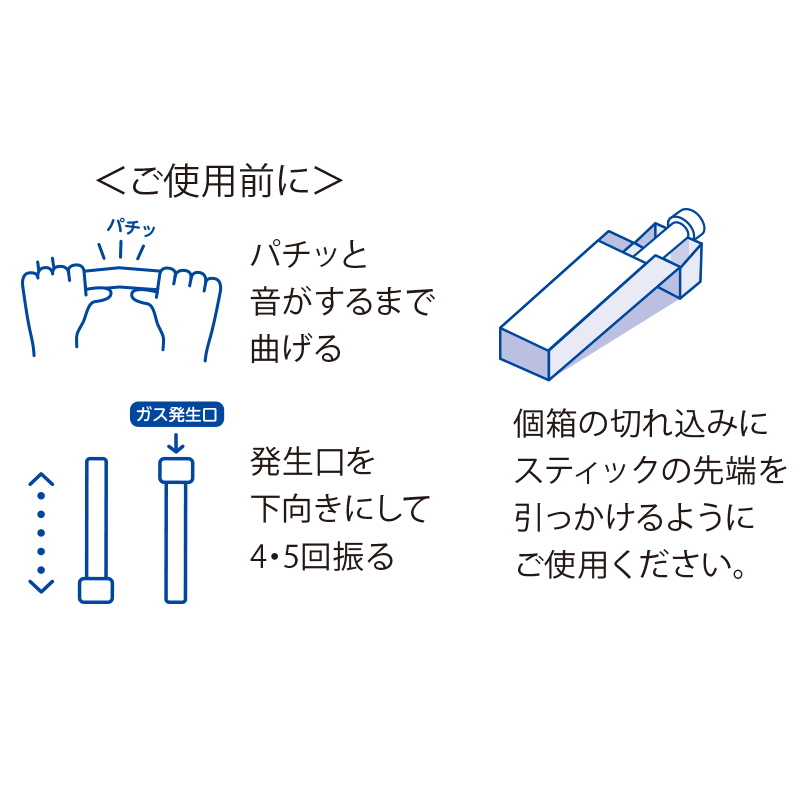 ＜ご使用前に＞

パチッ

パチッと音がするまで曲げる

ガス発生口

発生口を下向きにして4･5回振る

個箱の切れ込みにスティックの先端を引っかけるようにご使用ください。